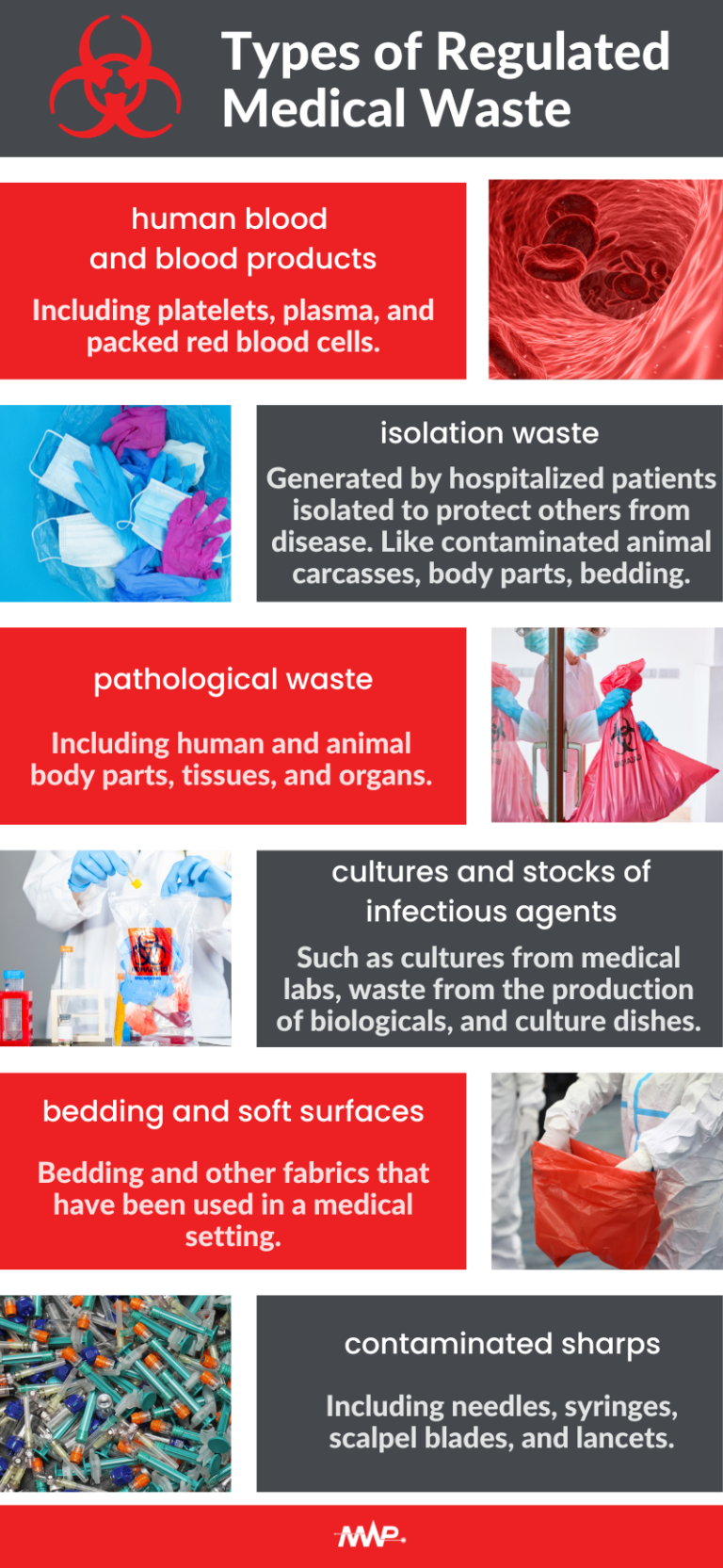 Types of Regulated Medical Waste

human blood and blood products

Including platelets, plasma, and packed red blood cells.

isolation waste

Generated by hospitalized patients isolated to protect others from disease. Like contaminated animal carcasses, body parts, bedding.

pathological waste

Including human and animal body parts, tissues, and organs.

cultures and stocks of infectious agents

Such as cultures from medical labs, waste from the production of biologicals, and culture dishes.

bedding and soft surfaces

Bedding and other fabrics that have been used in a medical setting.

contaminated sharps

Including needles, syringes, scalpel blades, and lancets.

MWP